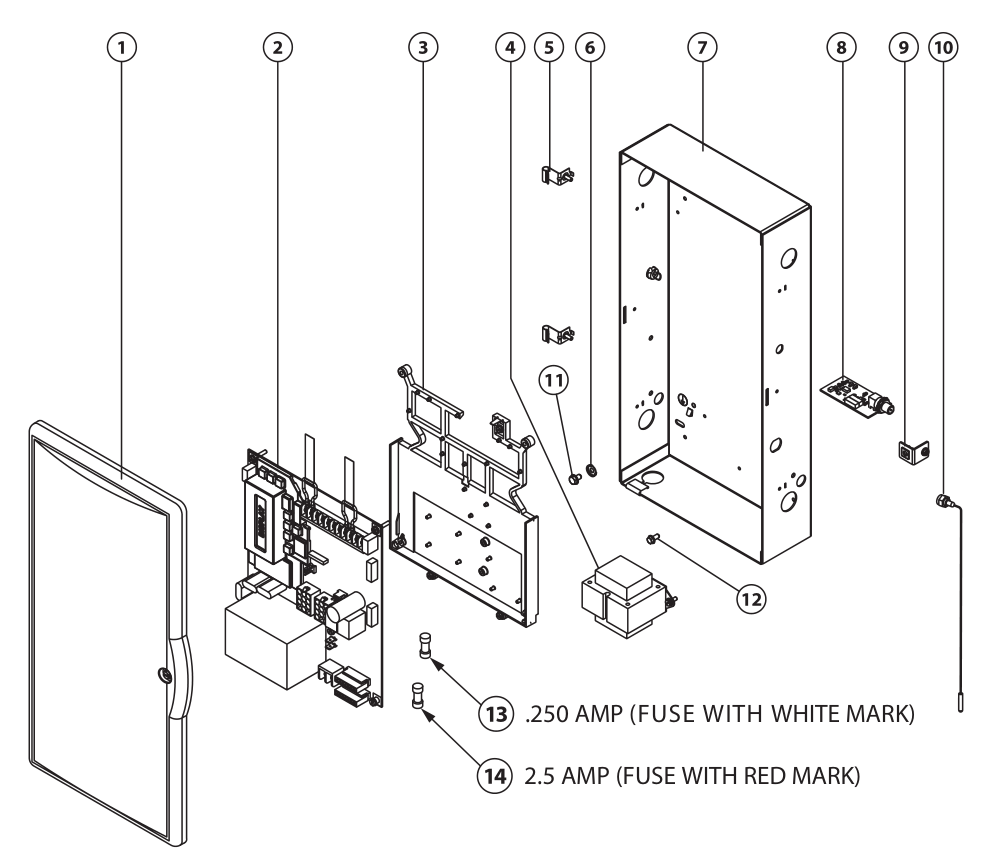 1
2
3
4
5
6
7
8
9
10
11
12
13 .250 AMP (FUSE WITH WHITE MARK)
14 2.5 AMP (FUSE WITH RED MARK)